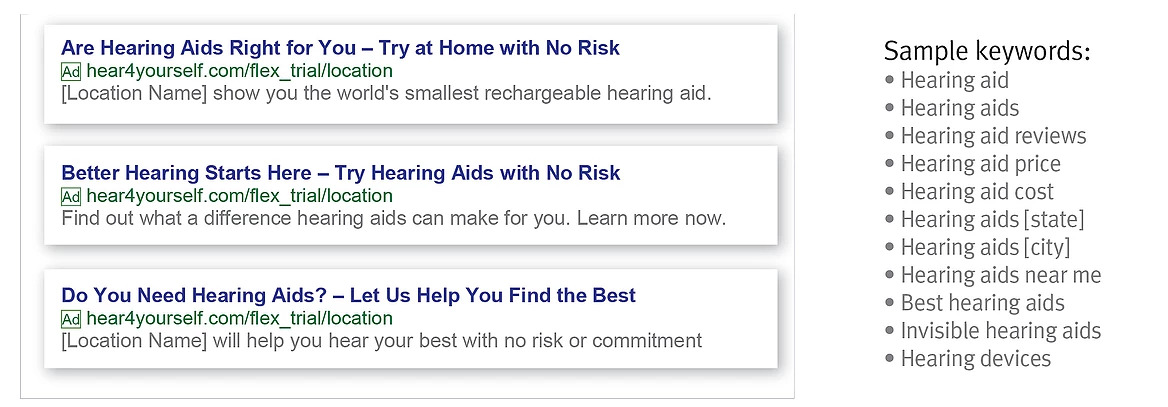 Are Hearing Aids Right for You – Try at Home with No Risk
Ad hear4yourself.com/flex_trial/location
[Location Name] show you the world's smallest rechargeable hearing aid.

Better Hearing Starts Here – Try Hearing Aids with No Risk
Ad hear4yourself.com/flex_trial/location
Find out what a difference hearing aids can make for you. Learn more now.

Do You Need Hearing Aids? – Let Us Help You Find the Best
Ad hear4yourself.com/flex_trial/location
[Location Name] will help you hear your best with no risk or commitment

Sample keywords:
• Hearing aid
• Hearing aids
• Hearing aid reviews
• Hearing aid price
• Hearing aid cost
• Hearing aids [state]
• Hearing aids [city]
• Hearing aids near me
• Best hearing aids
• Invisible hearing aids
• Hearing devices